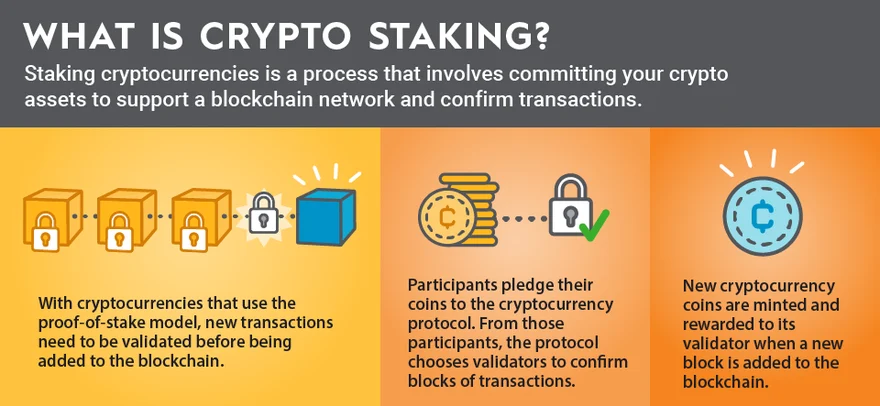 WHAT IS CRYPTO STAKING?

Staking cryptocurrencies is a process that involves committing your crypto assets to support a blockchain network and confirm transactions.

With cryptocurrencies that use the proof-of-stake model, new transactions need to be validated before being added to the blockchain.

Participants pledge their coins to the cryptocurrency protocol. From those participants, the protocol chooses validators to confirm blocks of transactions.

New cryptocurrency coins are minted and rewarded to its validator when a new block is added to the blockchain.